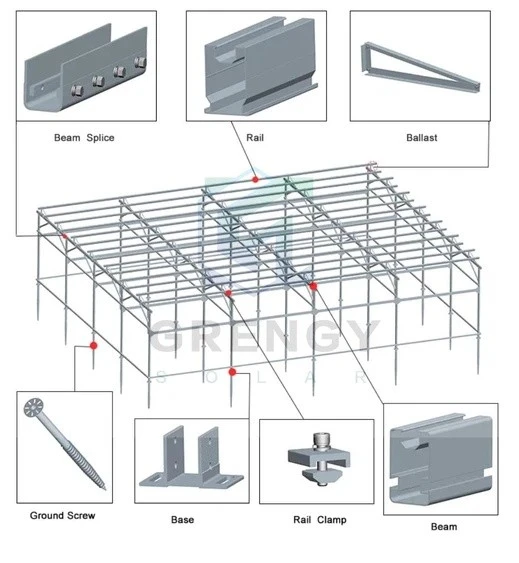 Beam Splice

Rail

Ballast

GRENGY
SOLAR

Ground Screw

Base

Rail Clamp

Beam